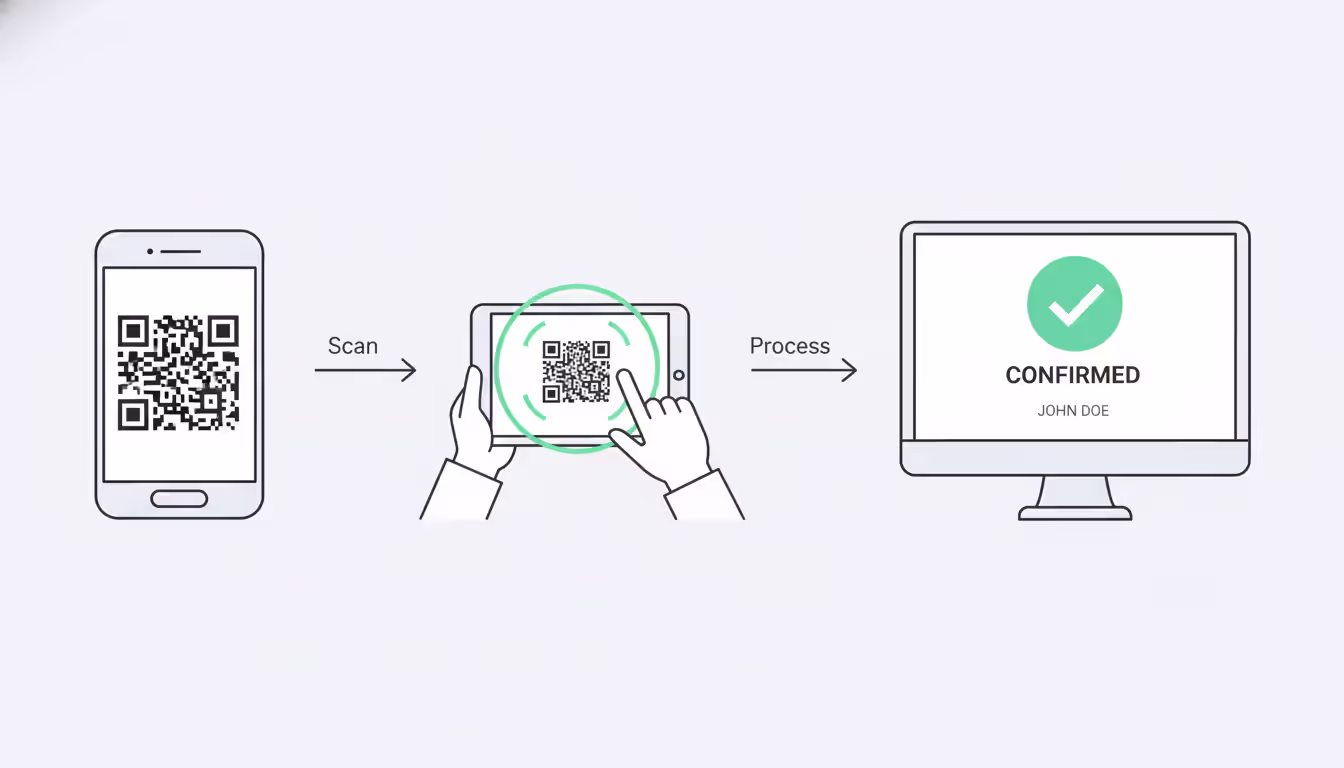 Scan

Process

CONFIRMED

JOHN DOE